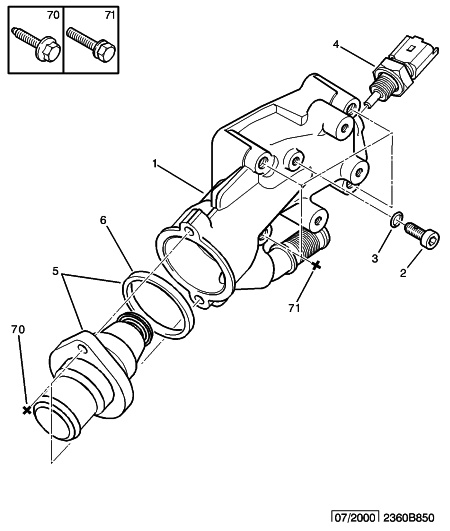 70
71
4
1
6
5
3
2
71
70
07/2000 2360B850