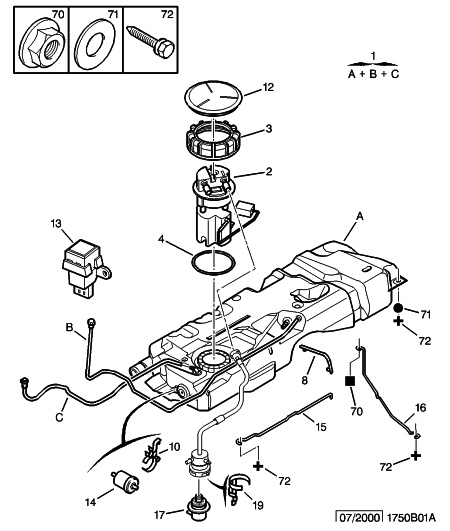 70
71
72

1
A + B + C

12
3
2
13
4
A
71
72
B
8
70
C
16
15
10
72
72
14
19
17

07/2000 1750B01A