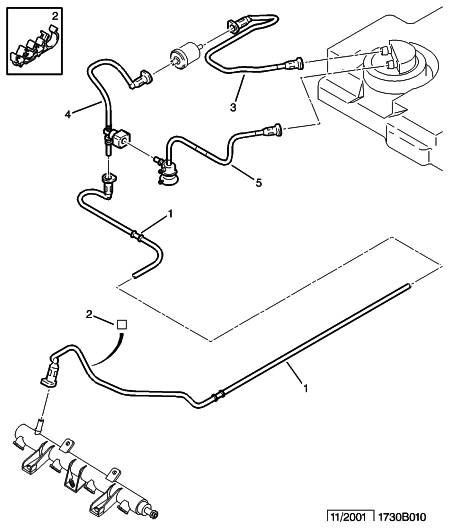 2
4
3
5
1
2
1
11/2001 1730B010