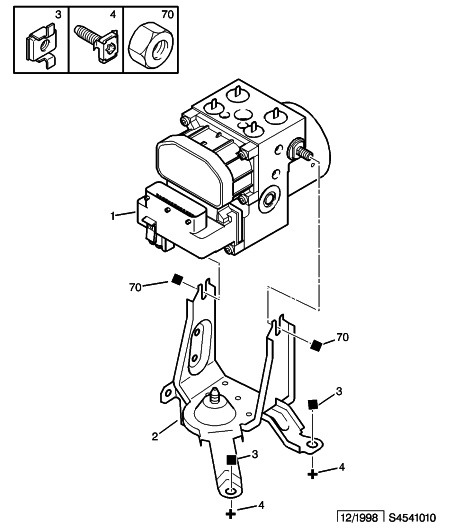 3
4
70
1
70
70
3
2
3
4
4
12/1998
S4541010