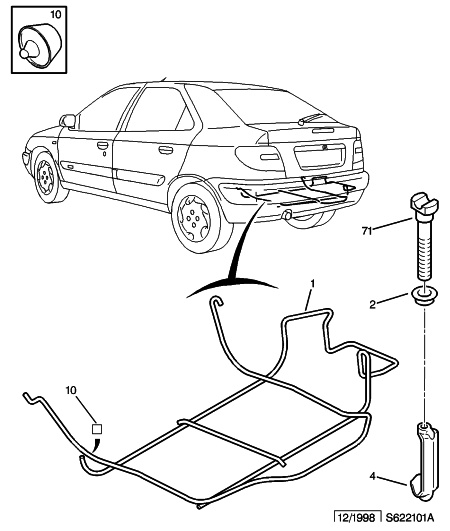 10

71

1

2

10

4

12/1998 S622101A