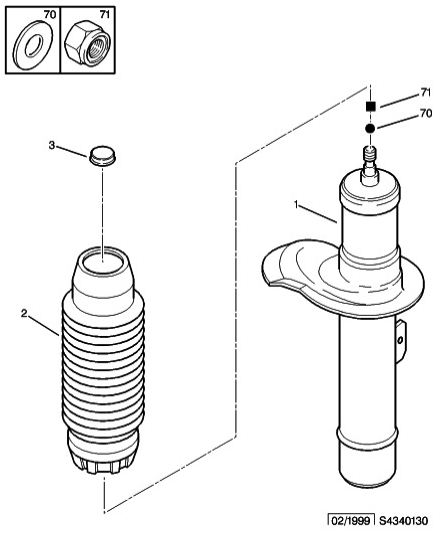 70
71
71
70
3
1
2
02/1999 S4340130