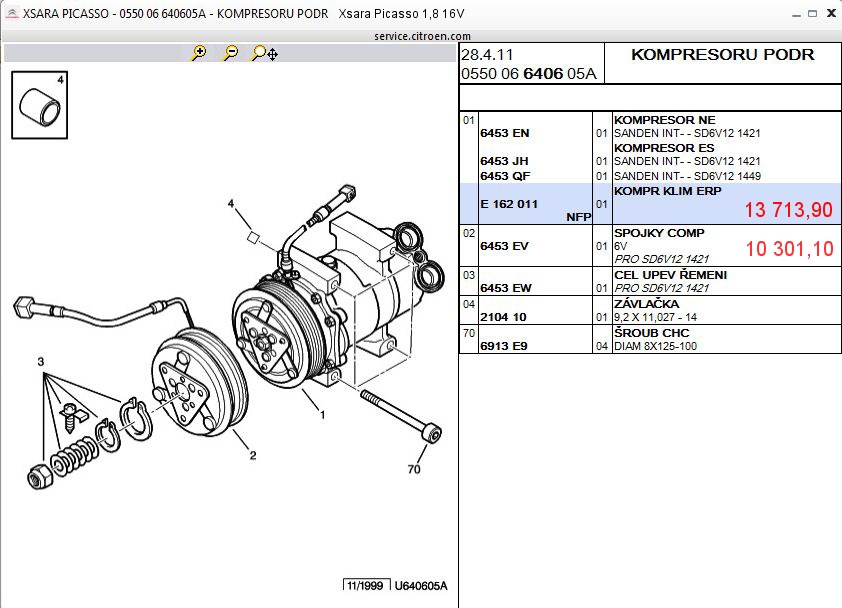 XSARA PICASSO - 0550 06 640605A - KOMPRESORU PODR   Xsara Picasso 1,8 16V
service.citroen.com

4

4
3
1
2
70

11/1999 U640605A

28.4.11
0550 06 6406 05A

KOMPRESORU PODR

| | | | |
|---|---|---|---|
| 01 | 6453 EN | 01 | KOMPRESOR NE SANDEN INT- - SD6V12 1421 |
| | 6453 JH | 01 | KOMPRESOR ES SANDEN INT- - SD6V12 1421 |
| | 6453 QF | 01 | SANDEN INT- - SD6V12 1449 |
| | E 162 011 NFP | 01 | KOMPR KLIM ERP 13 713,90 |
| 02 | 6453 EV | 01 | SPOJKY COMP 6V PRO SD6V12 1421 10 301,10 |
| 03 | 6453 EW | 01 | CEL UPEV ŘEMENI PRO SD6V12 1421 |
| 04 | 2104 10 | 01 | ZÁVLAČKA 9,2 X 11,027 - 14 |
| 70 | 6913 E9 | 04 | ŠROUB CHC DIAM 8X125-100 |