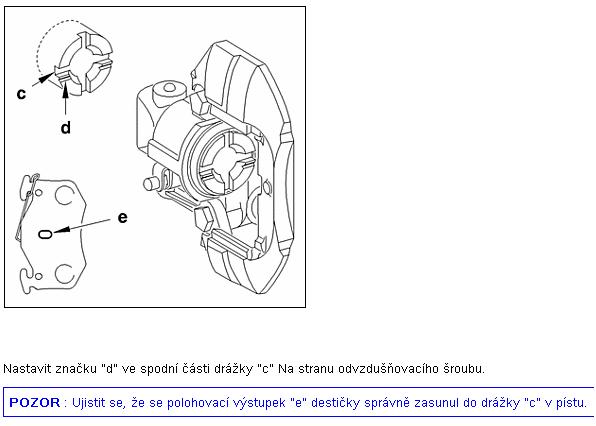 c

d

e

Nastavit značku "d" ve spodní části drážky "c" Na stranu odvzdušňovacího šroubu.

POZOR : Ujistit se, že se polohovací výstupek "e" destičky správně zasunul do drážky "c" v pístu.