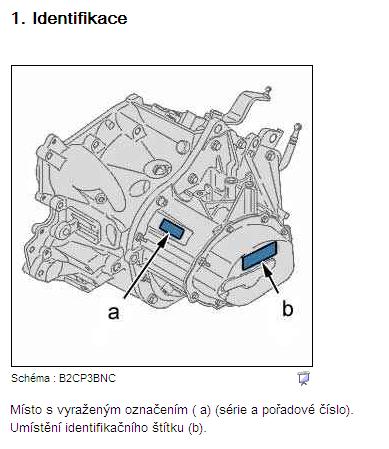 1. Identifikace

a

b

Schéma : B2CP3BNC

Místo s vyraženým označením ( a) (série a pořadové číslo).
Umístění identifikačního štítku (b).