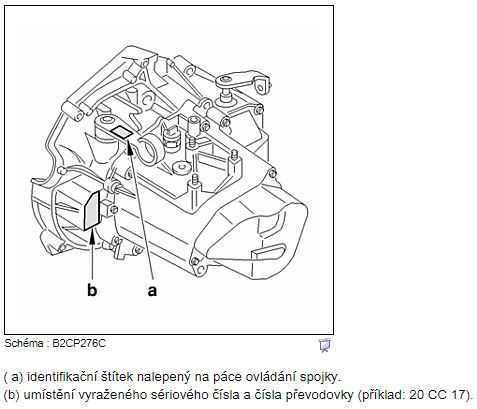 b

a

Schéma : B2CP276C

( a) identifikační štítek nalepený na páce ovládání spojky.
(b) umístění vyraženého sériového čísla a čísla převodovky (příklad: 20 CC 17).