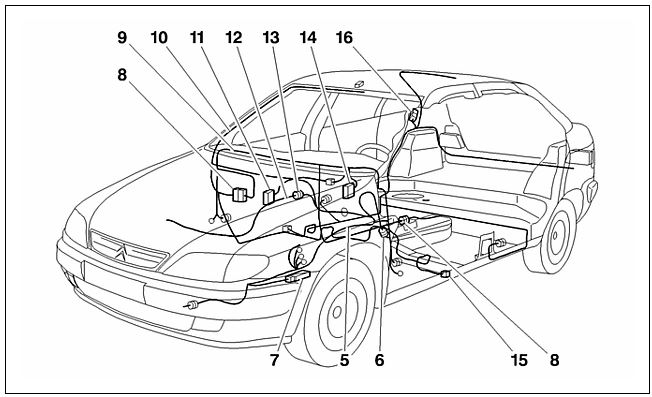 9 10 11 12 13 14 16
8
7 5 6 15 8