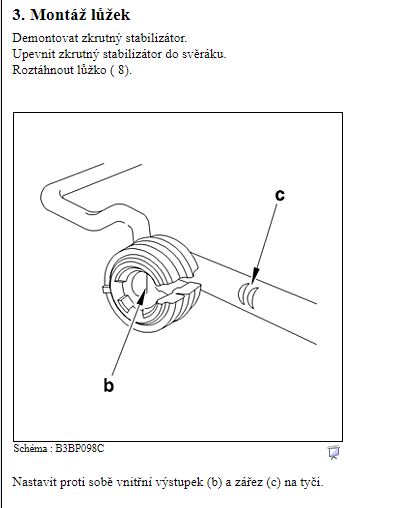 3. Montáž lůžek

Demontovat zkrutný stabilizátor.
Upevnit zkrutný stabilizátor do svěráku.
Roztáhnout lůžko ( 8).

c

b

Schéma : B3BP098C

Nastavit proti sobě vnitřní výstupek (b) a zářez (c) na tyči.